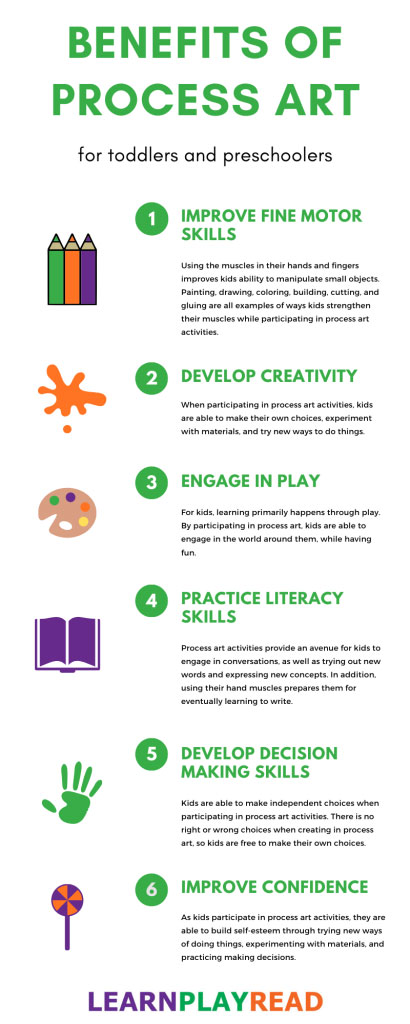 BENEFITS OF PROCESS ART

for toddlers and preschoolers

1 IMPROVE FINE MOTOR SKILLS

Using the muscles in their hands and fingers improves kids ability to manipulate small objects. Painting, drawing, coloring, building, cutting, and gluing are all examples of ways kids strengthen their muscles while participating in process art activities.

2 DEVELOP CREATIVITY

When participating in process art activities, kids are able to make their own choices, experiment with materials, and try new ways to do things.

3 ENGAGE IN PLAY

For kids, learning primarily happens through play. By participating in process art, kids are able to engage in the world around them, while having fun.

4 PRACTICE LITERACY SKILLS

Process art activities provide an avenue for kids to engage in conversations, as well as trying out new words and expressing new concepts. In addition, using their hand muscles prepares them for eventually learning to write.

5 DEVELOP DECISION MAKING SKILLS

Kids are able to make independent choices when participating in process art activities. There is no right or wrong choices when creating in process art, so kids are free to make their own choices.

6 IMPROVE CONFIDENCE

As kids participate in process art activities, they are able to build self-esteem through trying new ways of doing things, experimenting with materials, and practicing making decisions.

LEARNPLAYREAD